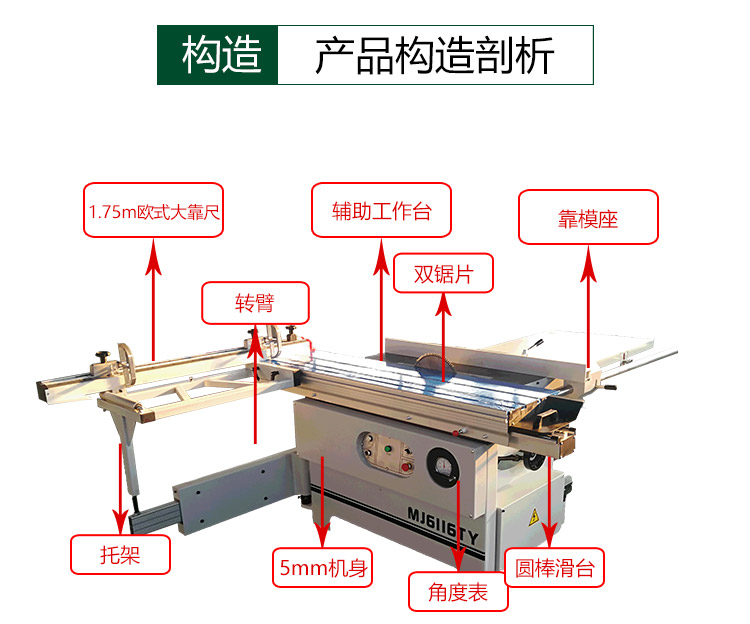 构造 产品构造剖析

1.75m欧式大靠尺

辅助工作台

靠模座

双锯片

转臂

MJ6116TY

托架

5mm机身

角度表

圆棒滑台